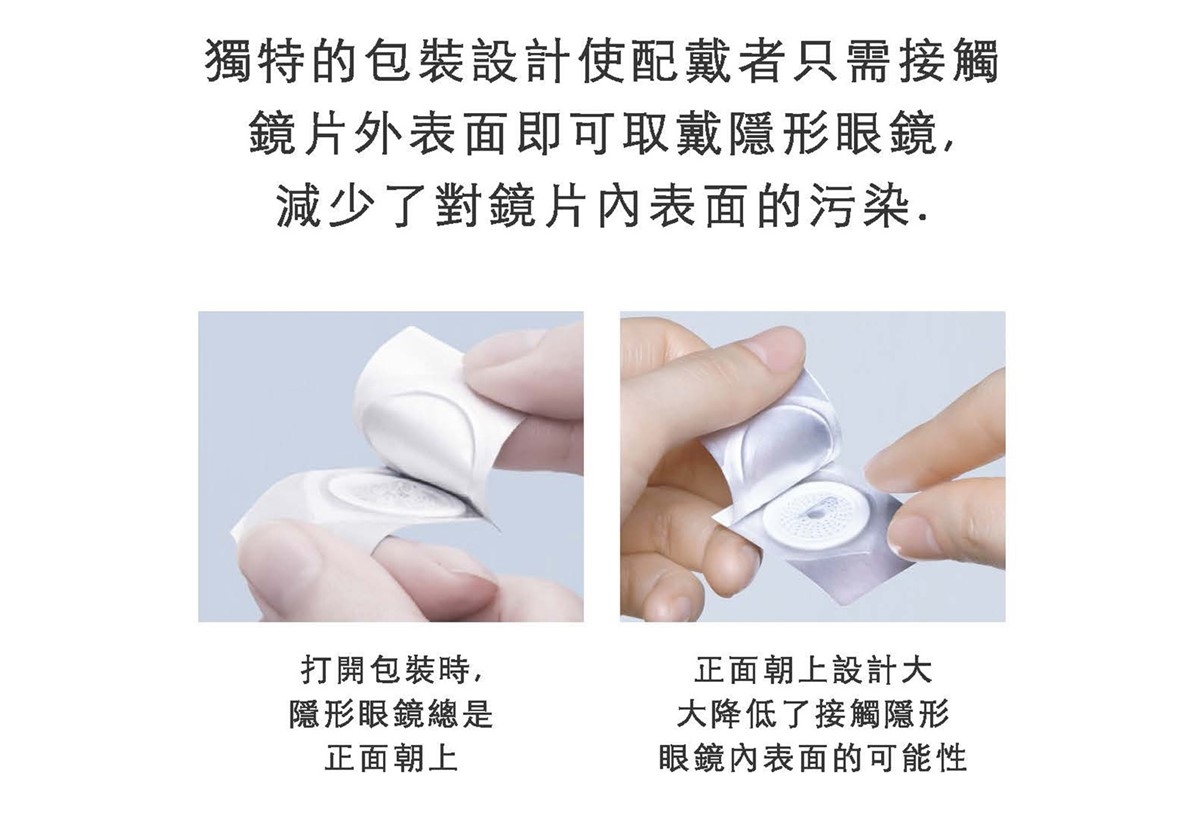 獨特的包裝設計使配戴者只需接觸鏡片外表面即可取戴隱形眼鏡,減少了對鏡片內表面的污染.

打開包裝時,隱形眼鏡總是正面朝上

正面朝上設計大大降低了接觸隱形眼鏡內表面的可能性